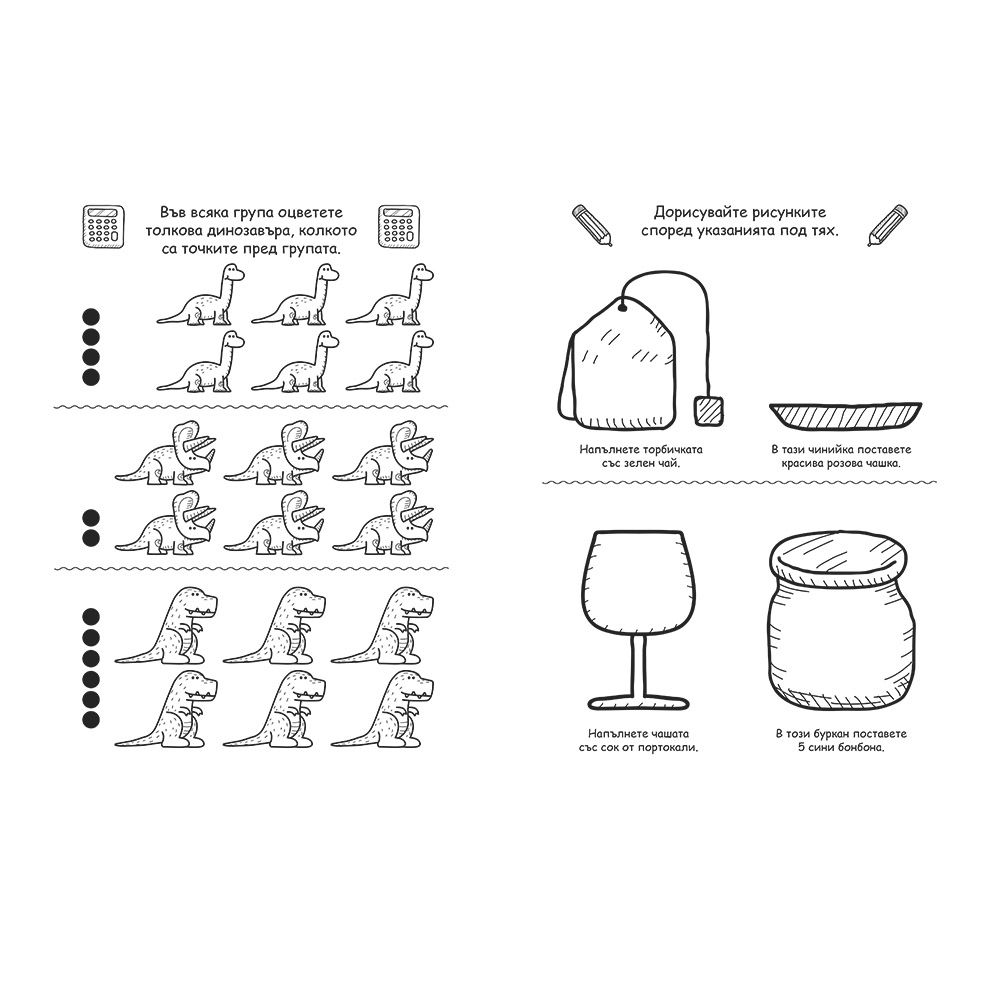 Във всяка група оцветете толкова динозавъра, колкото са точките пред групата.

Дорисувайте рисунките според указанията под тях.

Напълнете торбичката със зелен чай.

В тази чинийка поставете красива розова чашка.

Напълнете чашата със сок от портокали.

В този буркан поставете 5 сини бонбона.