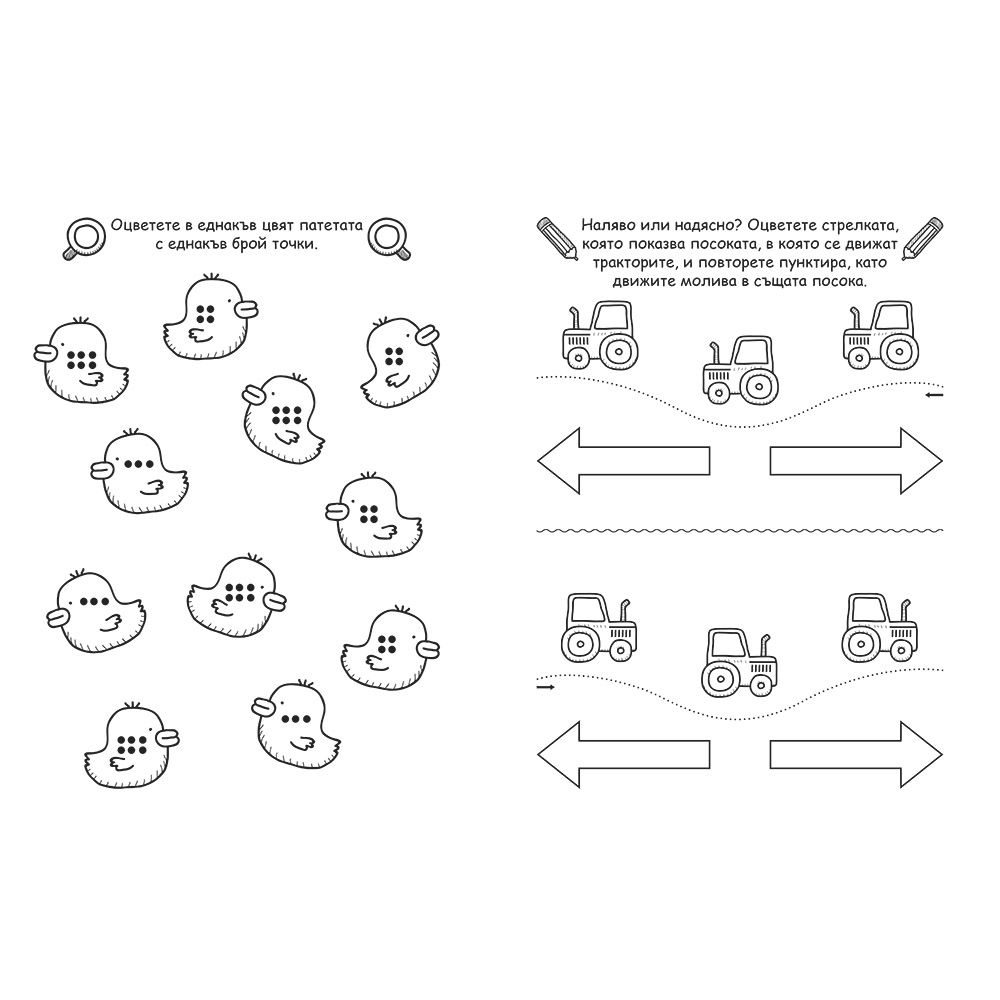 Оцветете в еднакъв цвят патетата с еднакъв брой точки.

Наляво или надясно? Оцветете стрелката, която показва посоката, в която се движат тракторите, и повторете пунктира, като движите молива в същата посока.