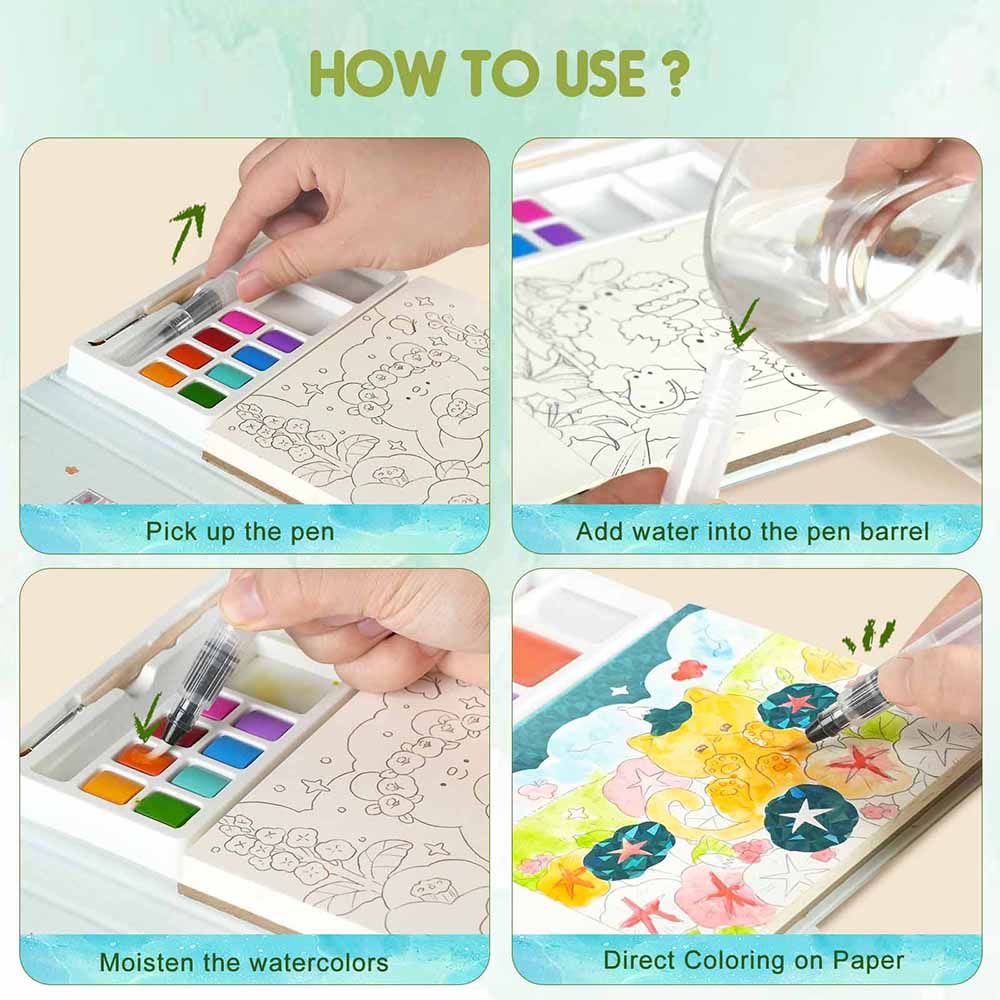 HOW TO USE ?

Pick up the pen

Add water into the pen barrel

Moisten the watercolors

Direct Coloring on Paper