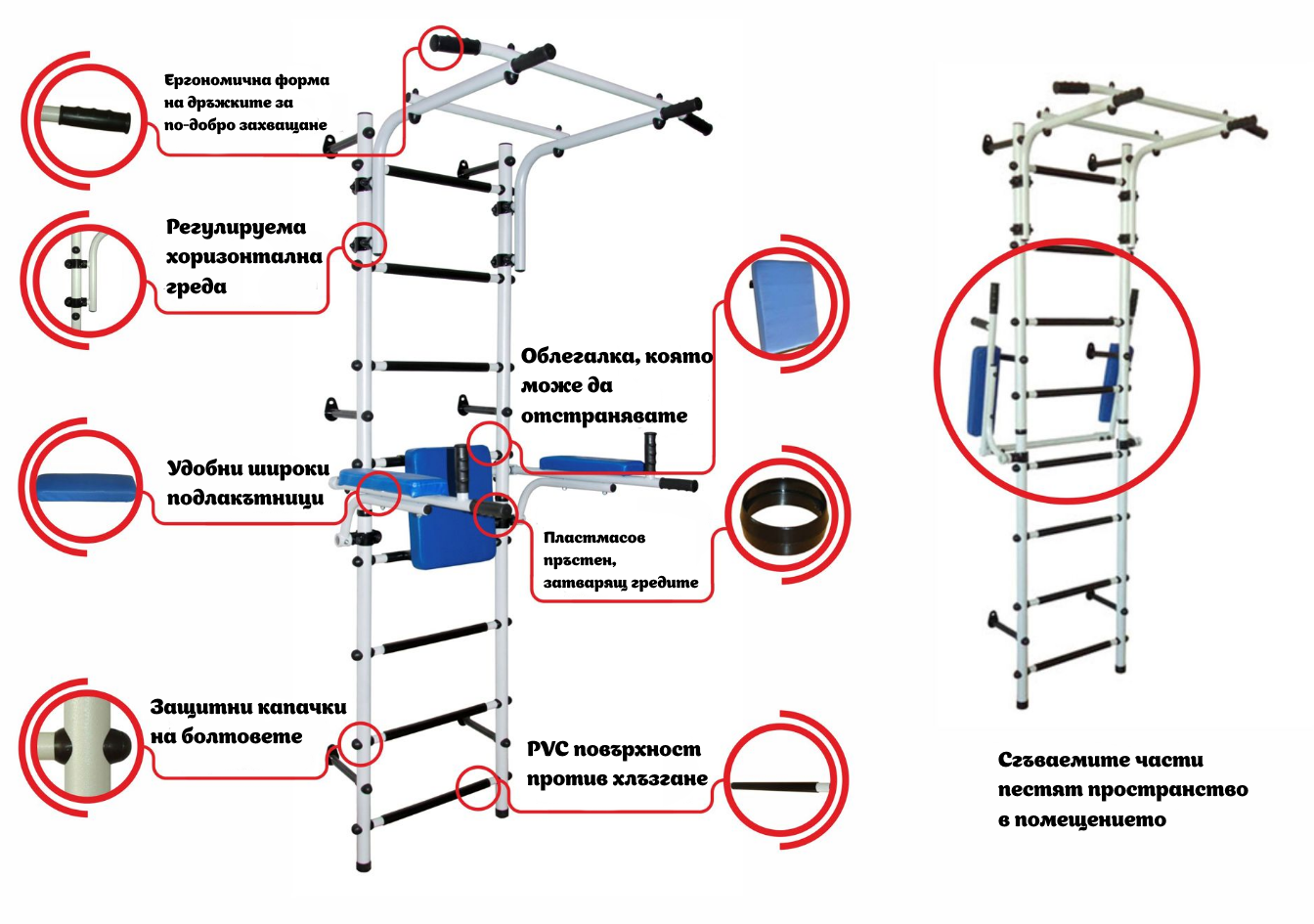 Ергономична форма на дръжките за по-добро захващане

Регулируема хоризонтална греда

Облегалка, която може да отстранявате

Удобни широки подлакътници

Пластмасов пръстен, затварящ гредите

Защитни капачки на болтовете

PVC повърхност против хлъзгане

Сгъваемите части пестят пространство в помещението