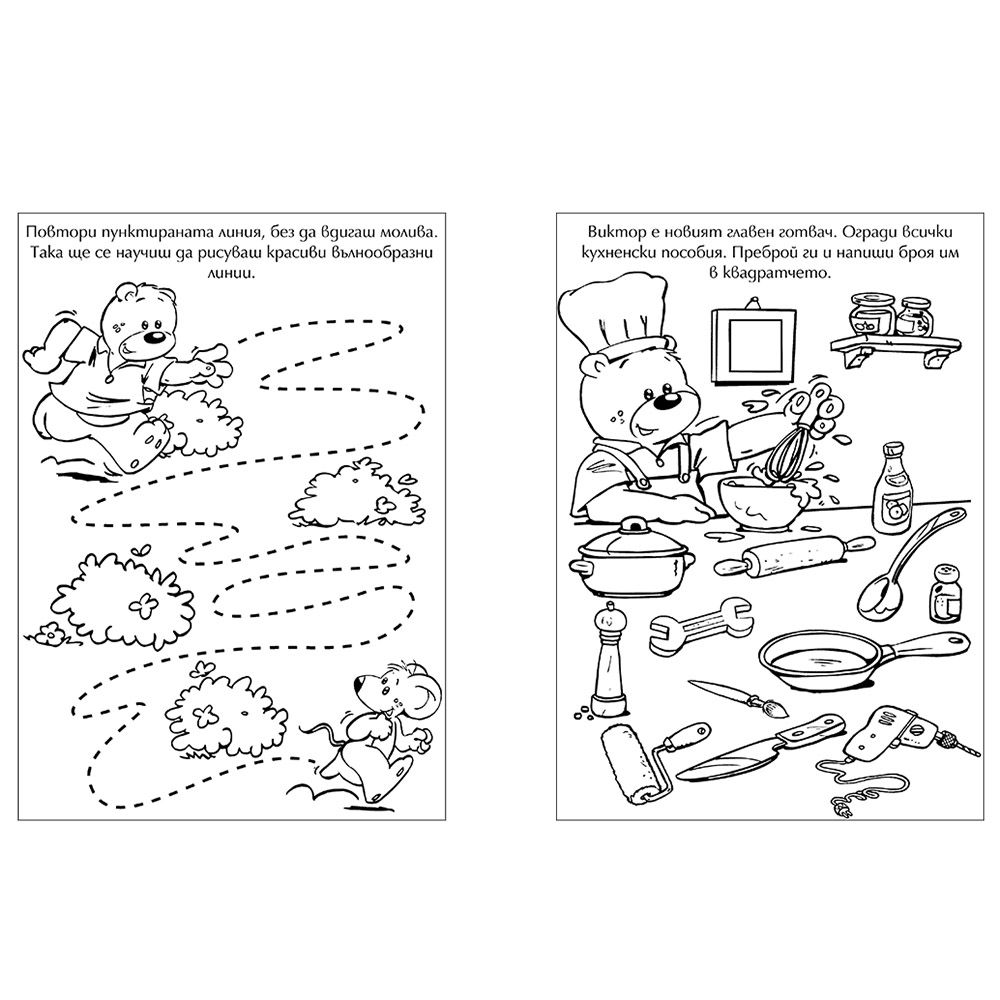 Повтори пунктираната линия, без да вдигаш молива. Така ще се научиш да рисуваш красиви вълнообразни линии.

Виктор е новият главен готвач. Огради всички кухненски пособия. Преброй ги и напиши броя им в квадратчето.