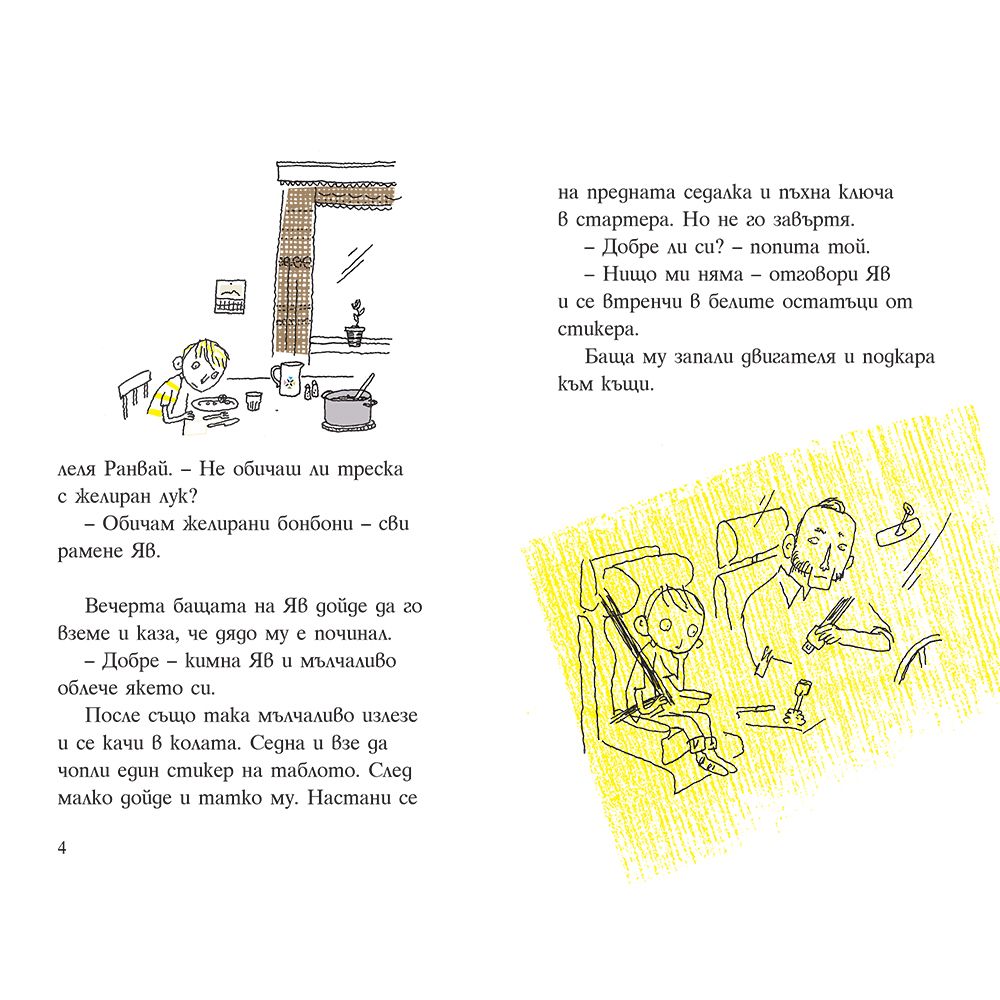 леля Ранвай. – Не обичаш ли треска с желиран лук?

– Обичам желирани бонбони – сви рамене Яв.

Вечерта бащата на Яв дойде да го вземе и каза, че дядо му е починал.

– Добре – кимна Яв и мълчаливо облече якето си.

После също така мълчаливо излезе и се качи в колата. Седна и взе да чопли един стикер на таблото. След малко дойде и татко му. Настани се

4

на предната седалка и пъхна ключа в стартера. Но не го завъртя.

– Добре ли си? – попита той.

– Нищо ми няма – отговори Яв и се втренчи в белите остатъци от стикера.

Баща му запали двигателя и подкара към къщи.